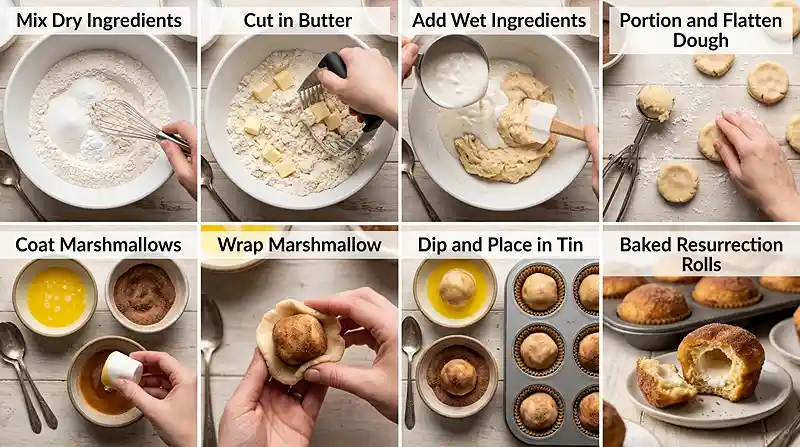 Mix Dry Ingredients

Cut in Butter

Add Wet Ingredients

Portion and Flatten Dough

Coat Marshmallows

Wrap Marshmallow

Dip and Place in Tin

Baked Resurrection Rolls