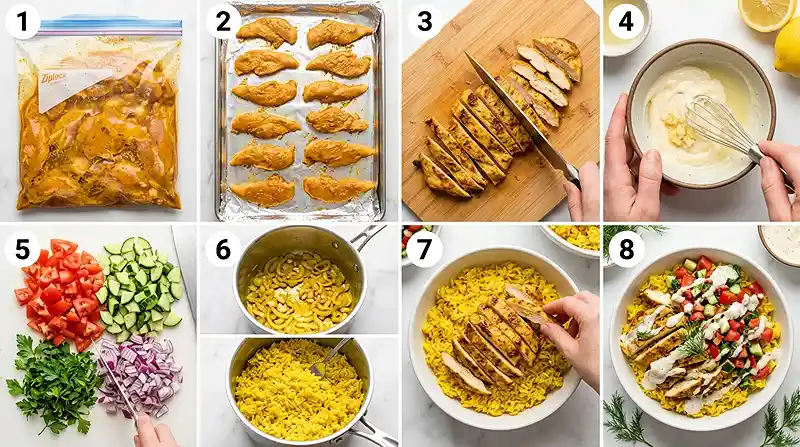 1
Ziploc
2
3
4
5
6
7
8