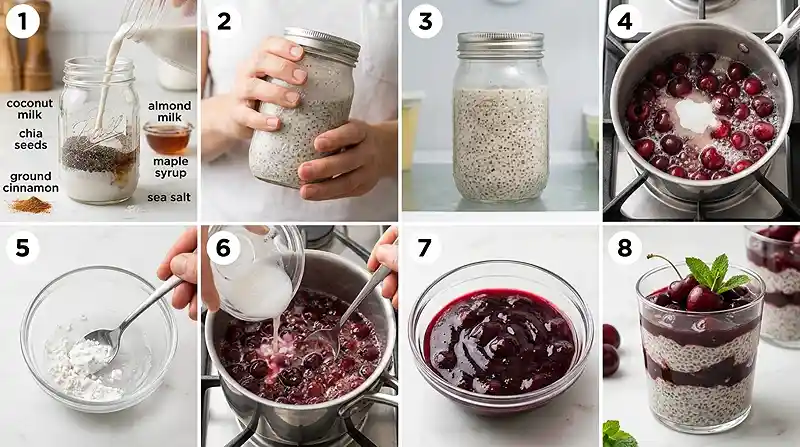 1

coconut milk

chia seeds

ground cinnamon

almond milk

maple syrup

sea salt

2

3

4

5

6

7

8