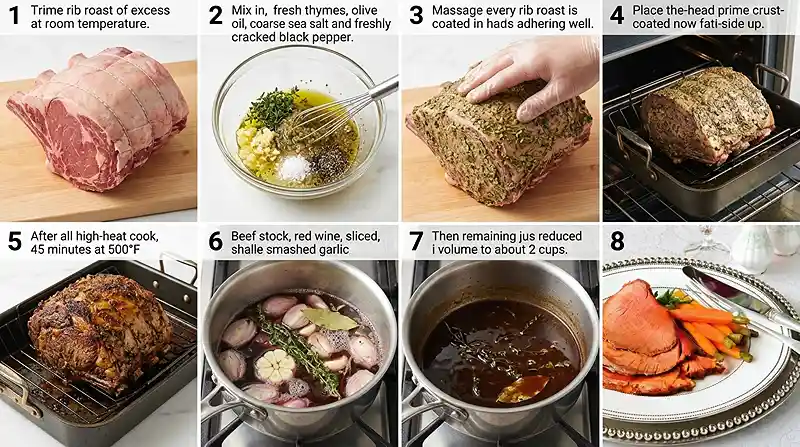 1 Trime rib roast of excess at room temperature.

2 Mix in, fresh thymes, olive oil, coarse sea salt and freshly cracked black pepper.

3 Massage every rib roast is coated in hads adhering well.

4 Place the-head prime crust-coated now fati-side up.

5 After all high-heat cook, 45 minutes at 500°F

6 Beef stock, red wine, sliced, shalle smashed garlic

7 Then remaining jus reduced i volume to about 2 cups.

8