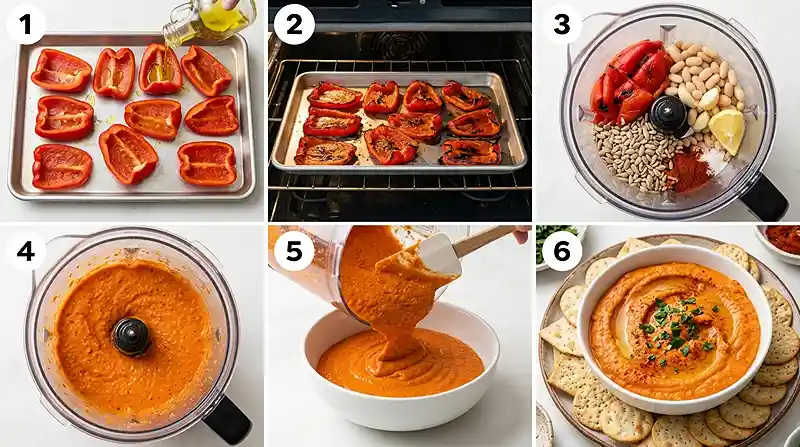 1
2
3
4
5
6