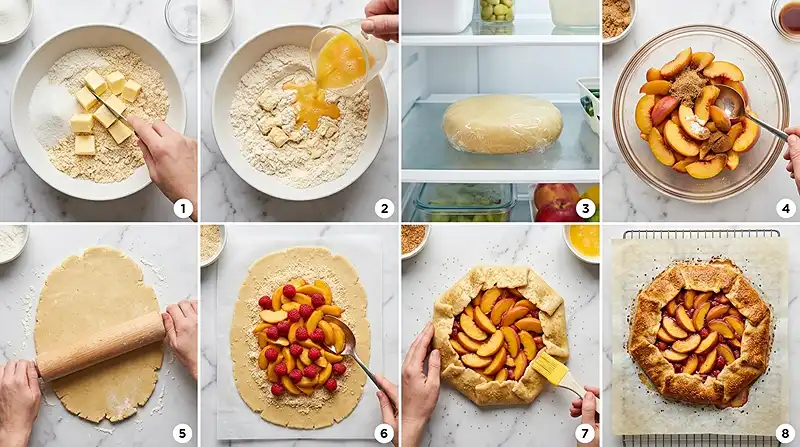 1

2

3

4

5

6

7

8