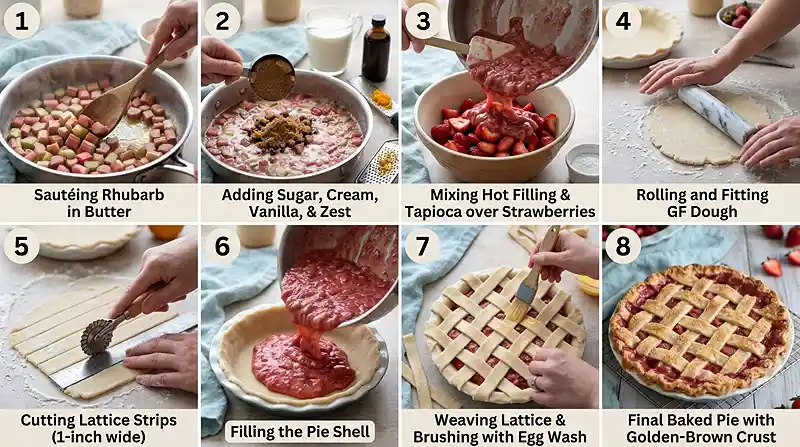 1
Sautéing Rhubarb in Butter

2
Adding Sugar, Cream, Vanilla, & Zest

3
Mixing Hot Filling & Tapioca over Strawberries

4
Rolling and Fitting GF Dough

5
Cutting Lattice Strips (1-inch wide)

6
Filling the Pie Shell

7
Weaving Lattice & Brushing with Egg Wash

8
Final Baked Pie with Golden-Brown Crust