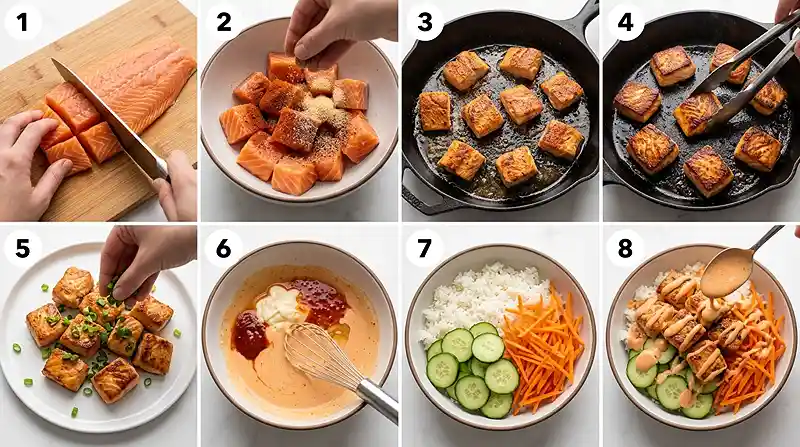 1
2
3
4
5
6
7
8