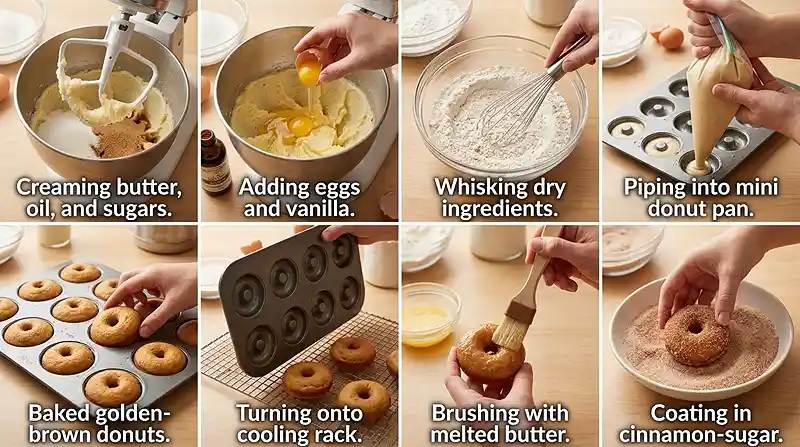 Creaming butter, oil, and sugars.

Adding eggs and vanilla.

Whisking dry ingredients.

Piping into mini donut pan.

Baked golden-brown donuts.

Turning onto cooling rack.

Brushing with melted butter.

Coating in cinnamon-sugar.