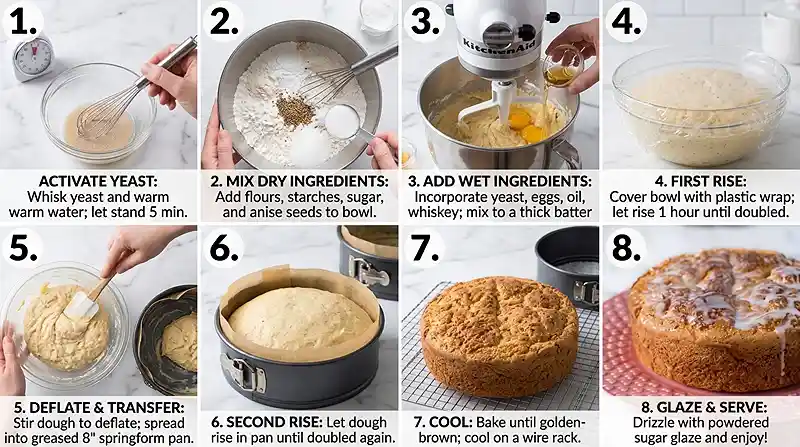 1.

ACTIVATE YEAST:
Whisk yeast and warm warm water; let stand 5 min.

2.

2. MIX DRY INGREDIENTS:
Add flours, starches, sugar, and anise seeds to bowl.

3.

KitchenAid

3. ADD WET INGREDIENTS:
Incorporate yeast, eggs, oil, whiskey; mix to a thick batter

4.

4. FIRST RISE:
Cover bowl with plastic wrap; let rise 1 hour until doubled.

5.

5. DEFLATE & TRANSFER:
Stir dough to deflate; spread into greased 8" springform pan.

6.

6. SECOND RISE: Let dough rise in pan until doubled again.

7.

7. COOL: Bake until golden-brown; cool on a wire rack.

8.

8. GLAZE & SERVE:
Drizzle with powdered sugar glaze and enjoy!