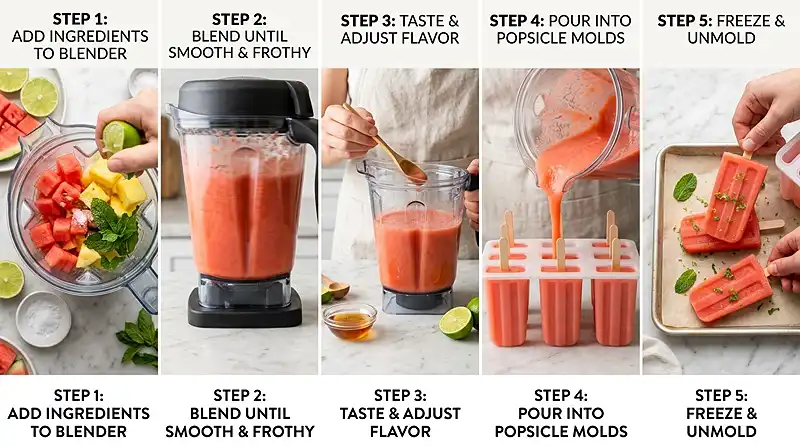 STEP 1:
ADD INGREDIENTS TO BLENDER

STEP 2:
BLEND UNTIL SMOOTH & FROTHY

STEP 3: TASTE & ADJUST FLAVOR

STEP 4: POUR INTO POPSICLE MOLDS

STEP 5: FREEZE & UNMOLD

STEP 1:
ADD INGREDIENTS TO BLENDER

STEP 2:
BLEND UNTIL SMOOTH & FROTHY

STEP 3:
TASTE & ADJUST FLAVOR

STEP 4:
POUR INTO POPSICLE MOLDS

STEP 5:
FREEZE & UNMOLD