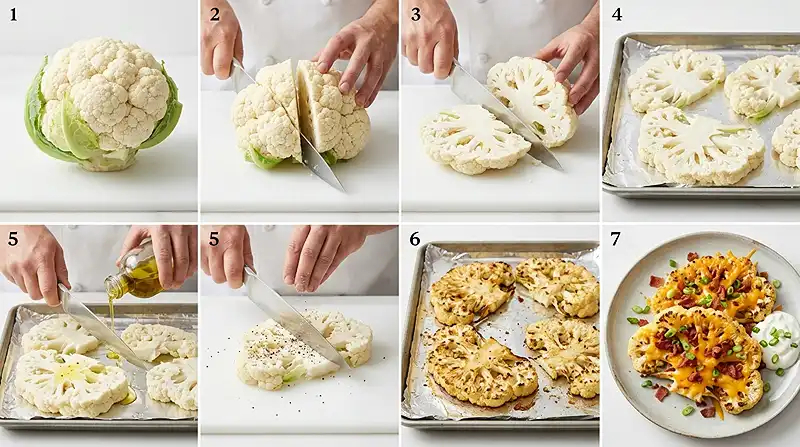 1
2
3
4
5
5
6
7