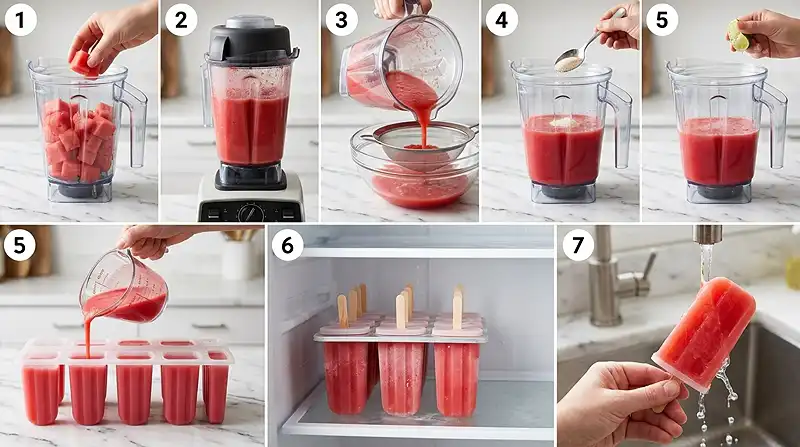 1

2

3

4

5

5

6

7