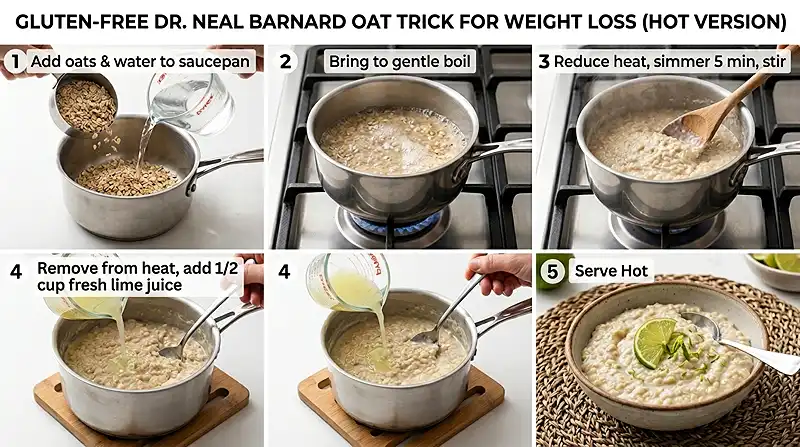 GLUTEN-FREE DR. NEAL BARNARD OAT TRICK FOR WEIGHT LOSS (HOT VERSION)

1 Add oats & water to saucepan

2 Bring to gentle boil

3 Reduce heat, simmer 5 min, stir

4 Remove from heat, add 1/2 cup fresh lime juice

4

5 Serve Hot