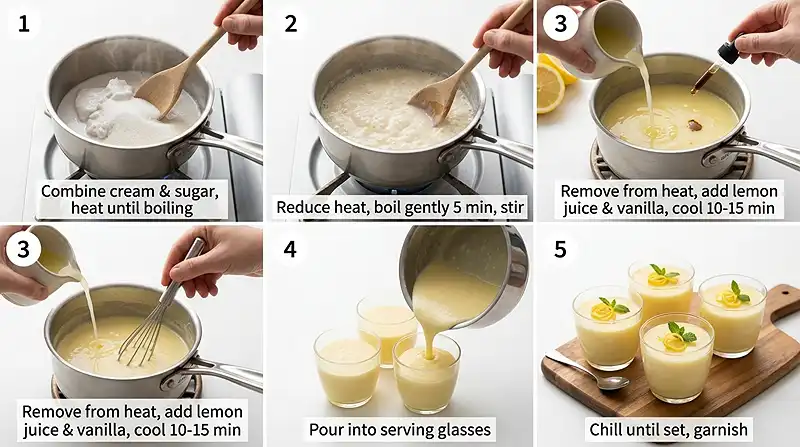 1
Combine cream & sugar, heat until boiling

2
Reduce heat, boil gently 5 min, stir

3
Remove from heat, add lemon juice & vanilla, cool 10-15 min

3
Remove from heat, add lemon juice & vanilla, cool 10-15 min

4
Pour into serving glasses

5
Chill until set, garnish