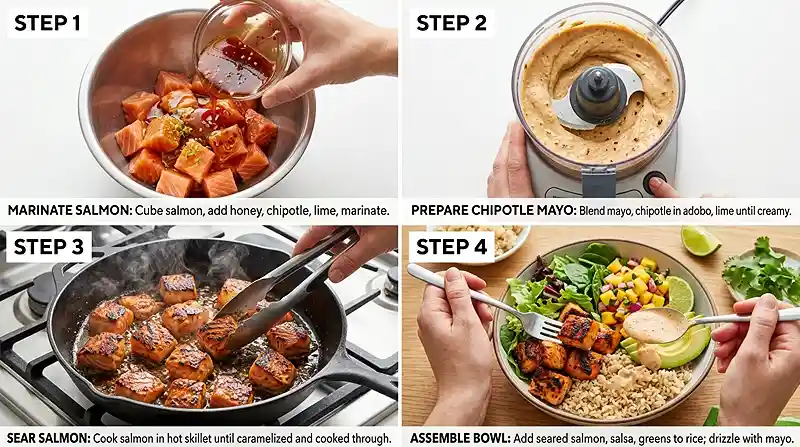 STEP 1

MARINATE SALMON: Cube salmon, add honey, chipotle, lime, marinate.

STEP 2

PREPARE CHIPOTLE MAYO: Blend mayo, chipotle in adobo, lime until creamy.

STEP 3

SEAR SALMON: Cook salmon in hot skillet until caramelized and cooked through.

STEP 4

ASSEMBLE BOWL: Add seared salmon, salsa, greens to rice; drizzle with mayo.