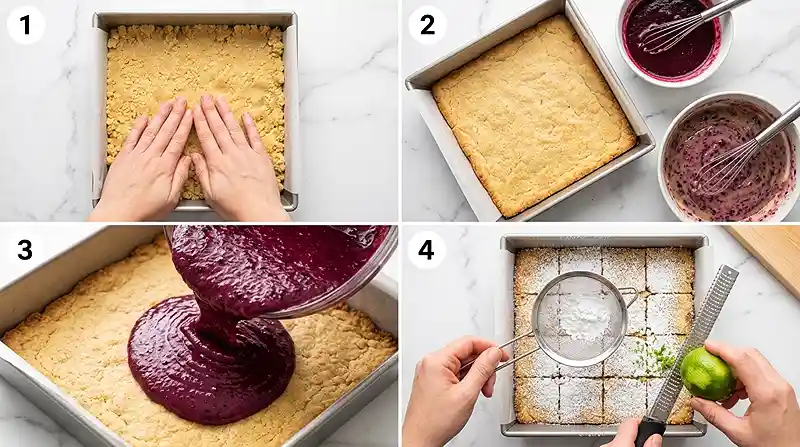 1

2

3

4