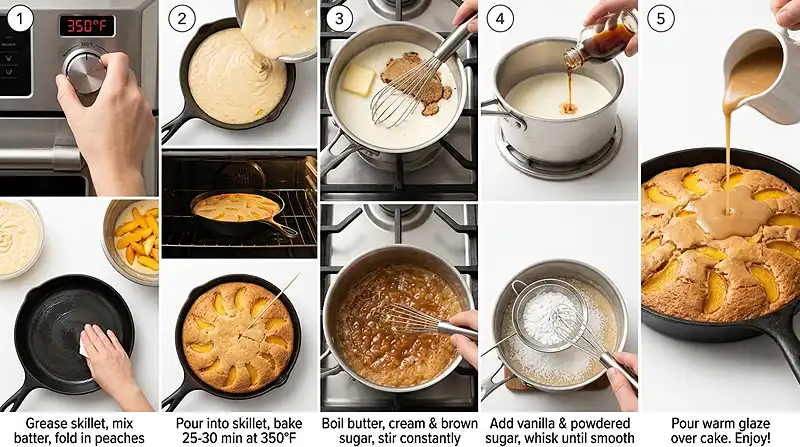 1

350°F

Grease skillet, mix batter, fold in peaches

2

Pour into skillet, bake 25-30 min at 350°F

3

Boil butter, cream & brown sugar, stir constantly

4

Add vanilla & powdered sugar, whisk until smooth

5

Pour warm glaze over cake. Enjoy!