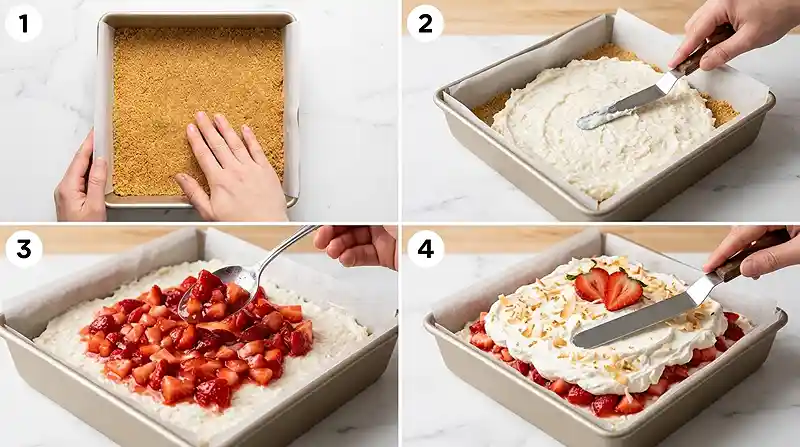 1

2

3

4