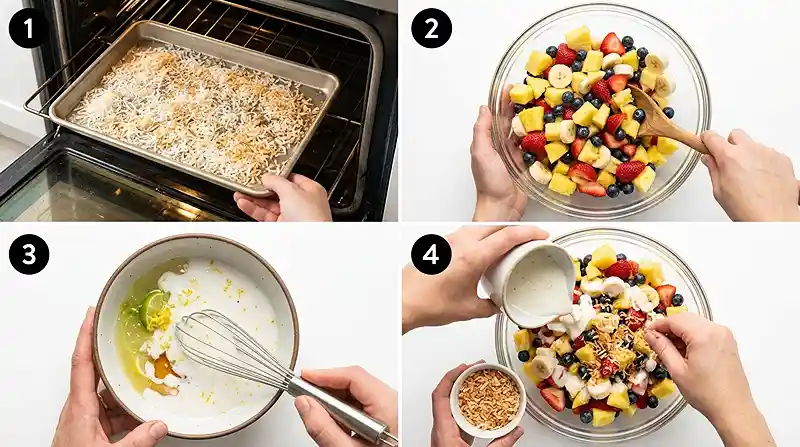 1
2
3
4