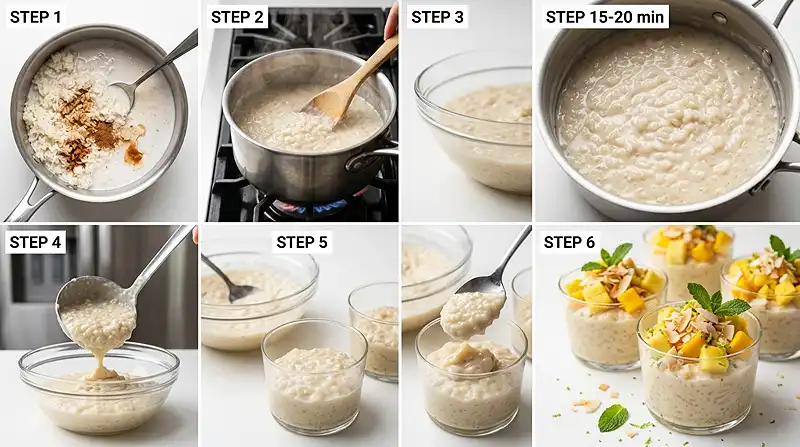 STEP 1

STEP 2

STEP 3

STEP 15-20 min

STEP 4

STEP 5

STEP 6