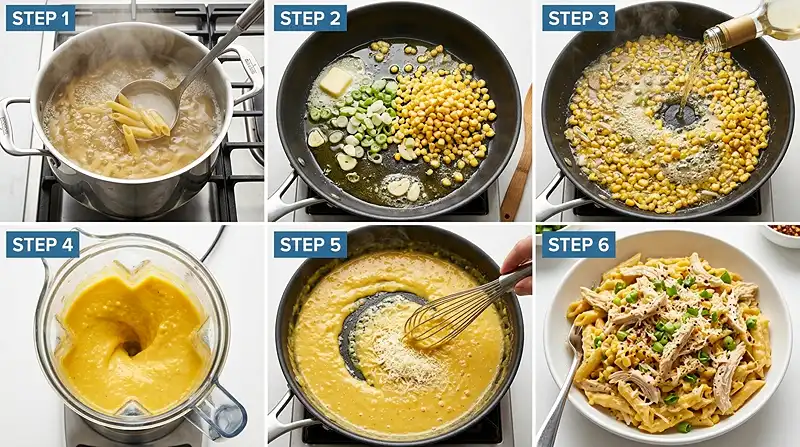 STEP 1

STEP 2

STEP 3

STEP 4

STEP 5

STEP 6