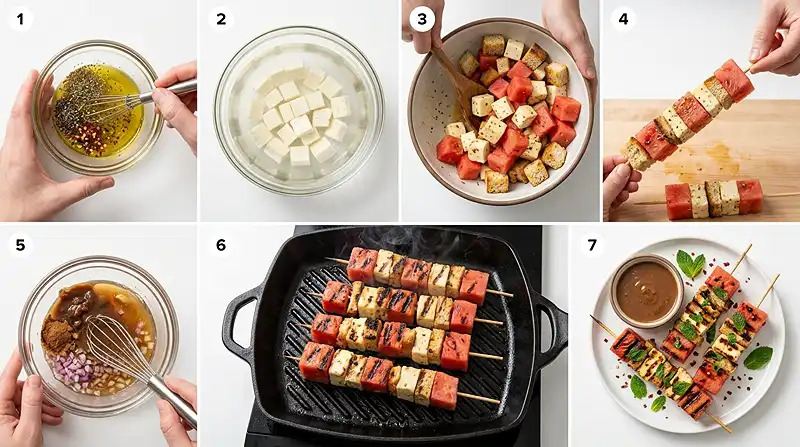 1
2
3
4
5
6
7