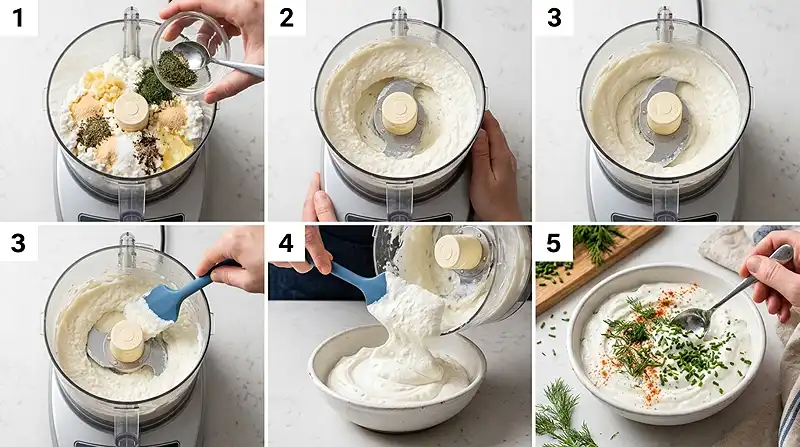 1
2
3
3
4
5