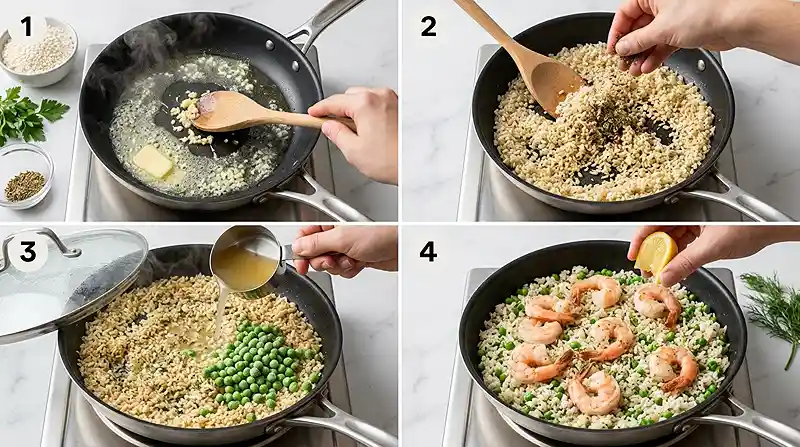 1
2
3
4