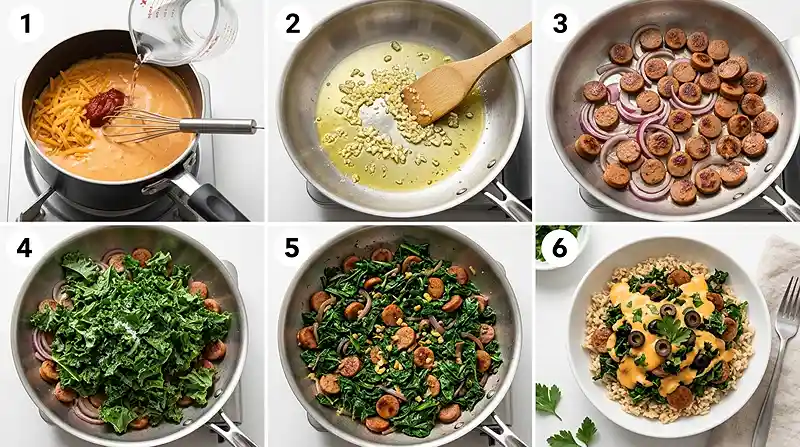 1
2
3
4
5
6