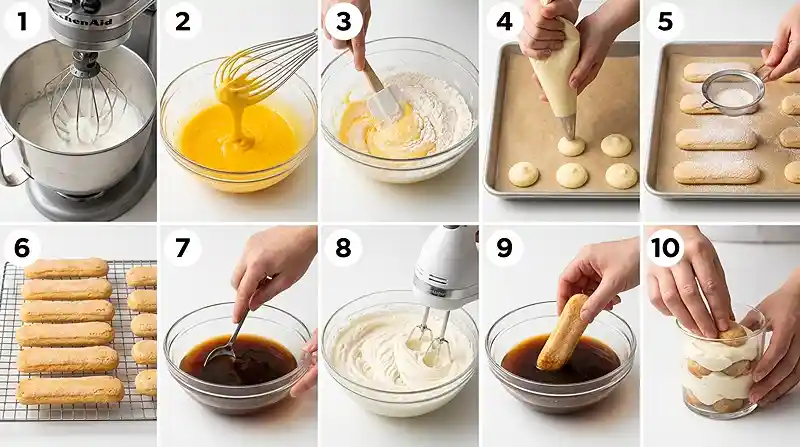 1
KitchenAid
2
3
4
5
6
7
8
9
10