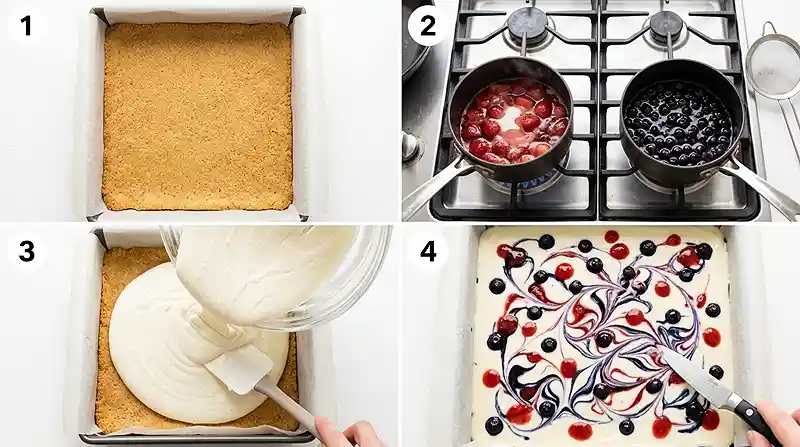 1

2

3

4