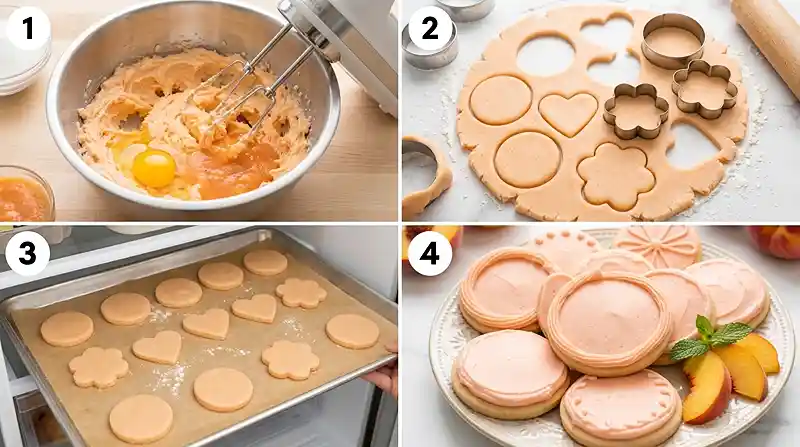 1
2
3
4