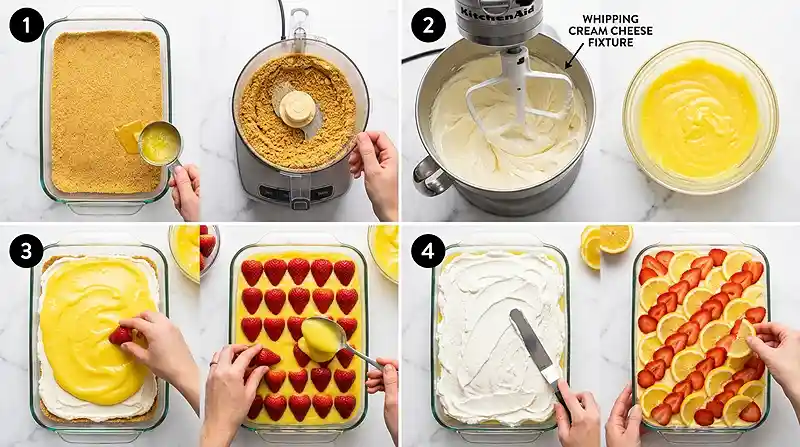 1

2

KitchenAid

WHIPPING CREAM CHEESE FIXTURE

3

4