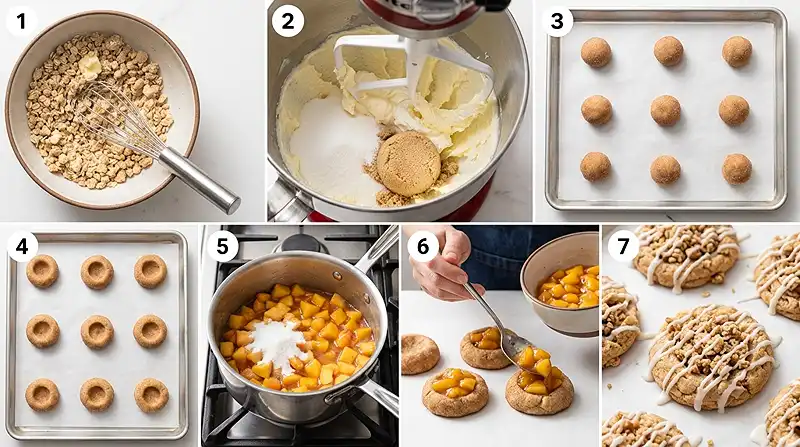 1
2
3
4
5
6
7