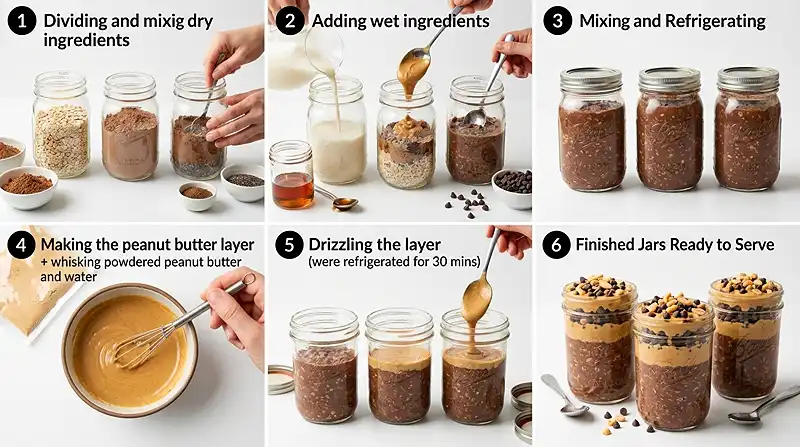 1 Dividing and mixig dry ingredients

2 Adding wet ingredients

3 Mixing and Refrigerating

4 Making the peanut butter layer + whisking powdered peanut butter and water

5 Drizzling the layer (were refrigerated for 30 mins)

6 Finished Jars Ready to Serve