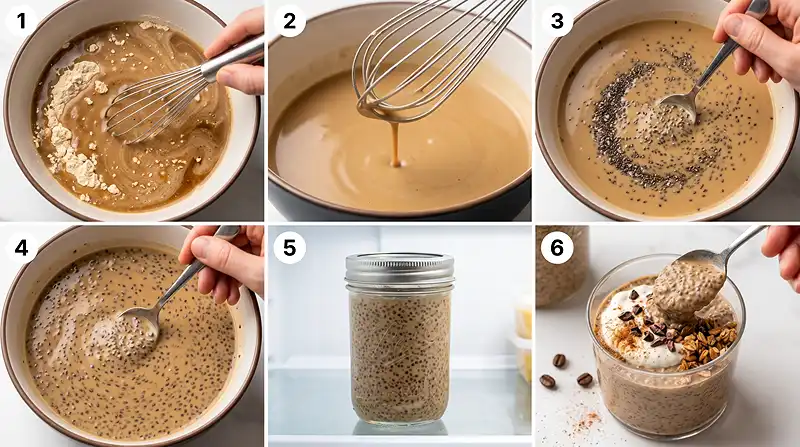 1
2
3
4
5
6