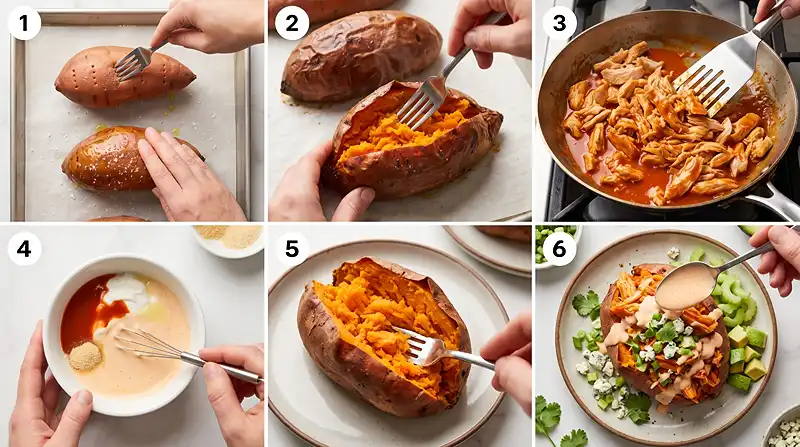 1
2
3
4
5
6