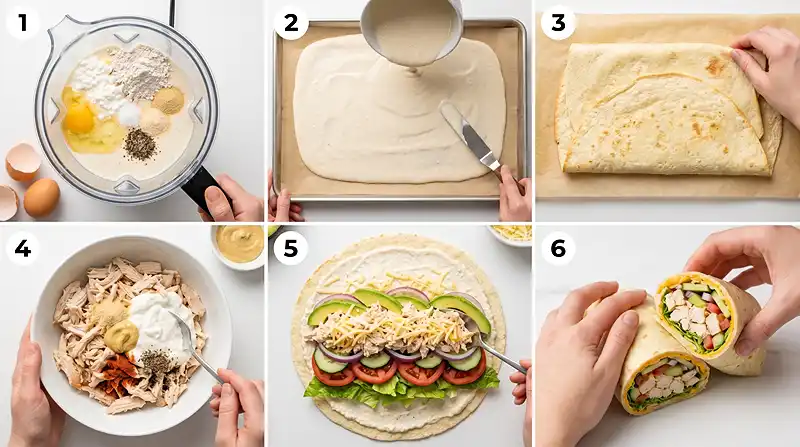 1
2
3
4
5
6