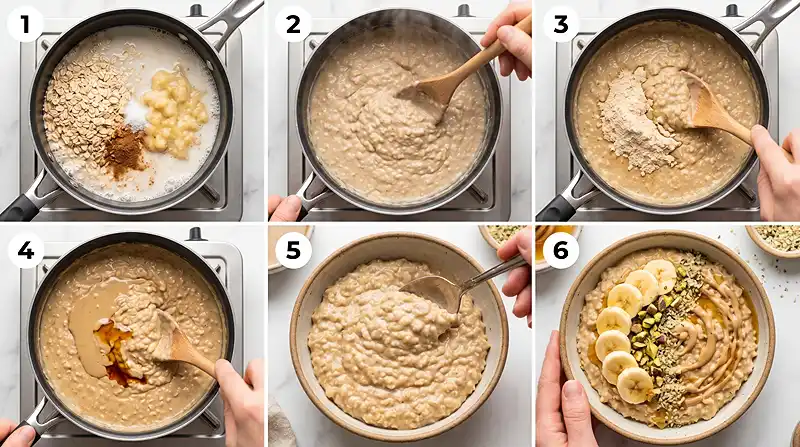 1
2
3
4
5
6