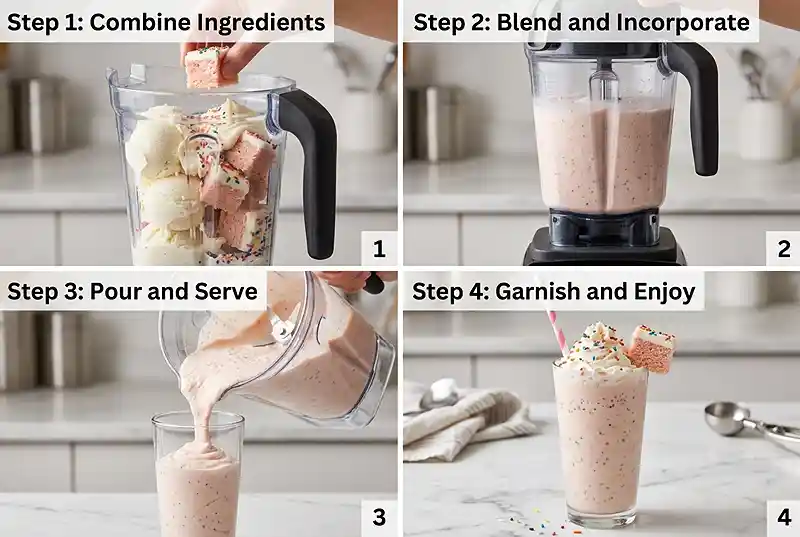 Step 1: Combine Ingredients

1

Step 2: Blend and Incorporate

2

Step 3: Pour and Serve

3

Step 4: Garnish and Enjoy

4