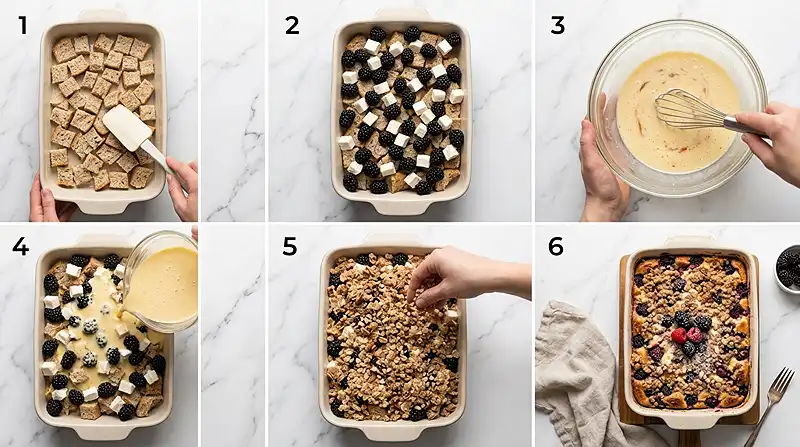 1

2

3

4

5

6