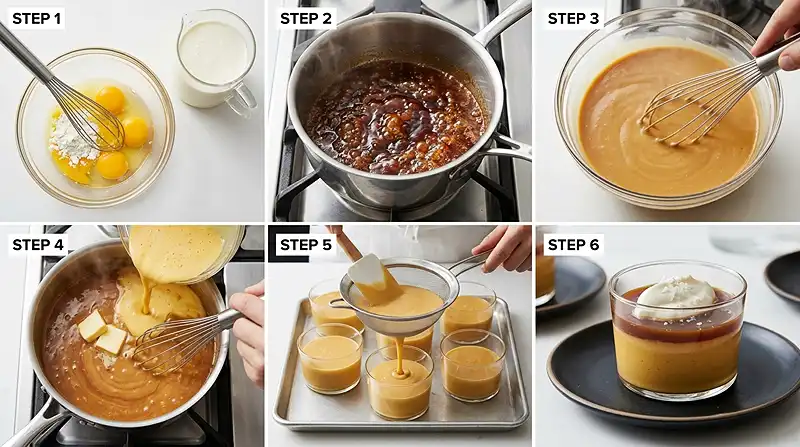 STEP 1

STEP 2

STEP 3

STEP 4

STEP 5

STEP 6