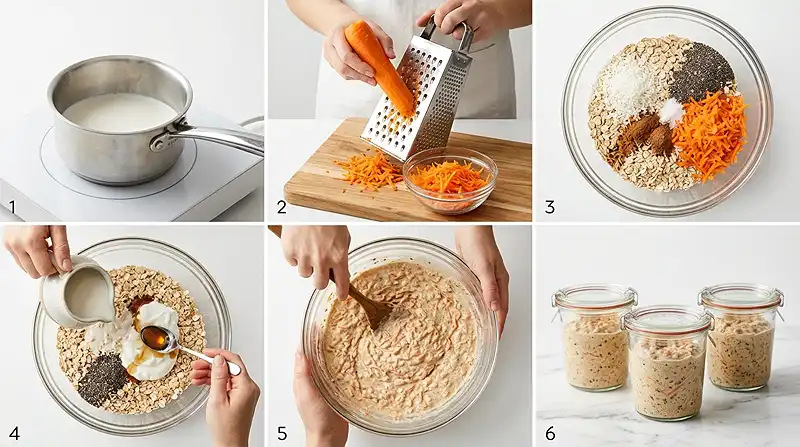 1
2
3
4
5
6