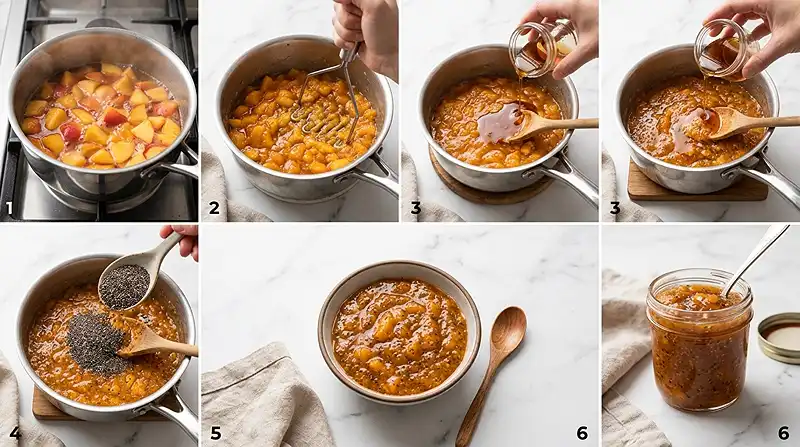 1
2
3
3
4
5
6
6