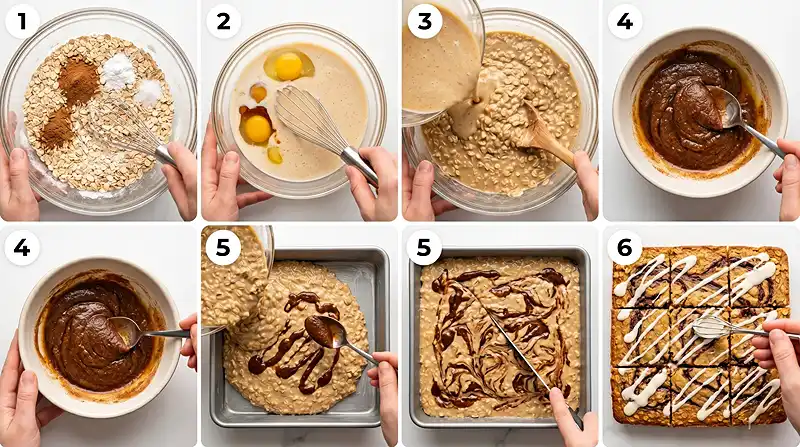 1

2

3

4

4

5

5

6