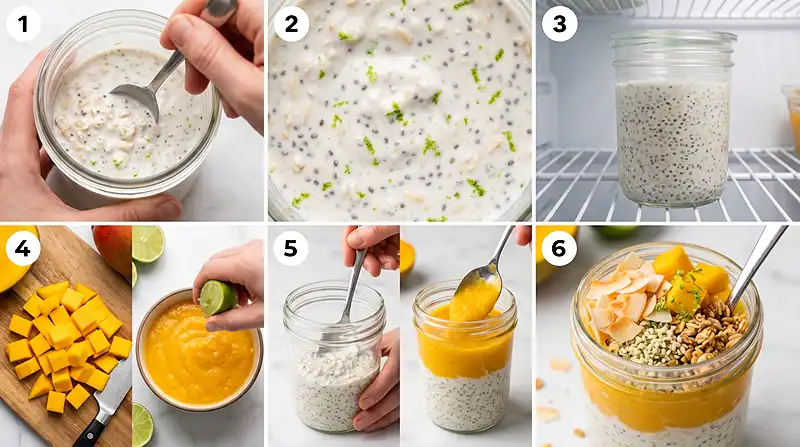 1
2
3
4
5
6