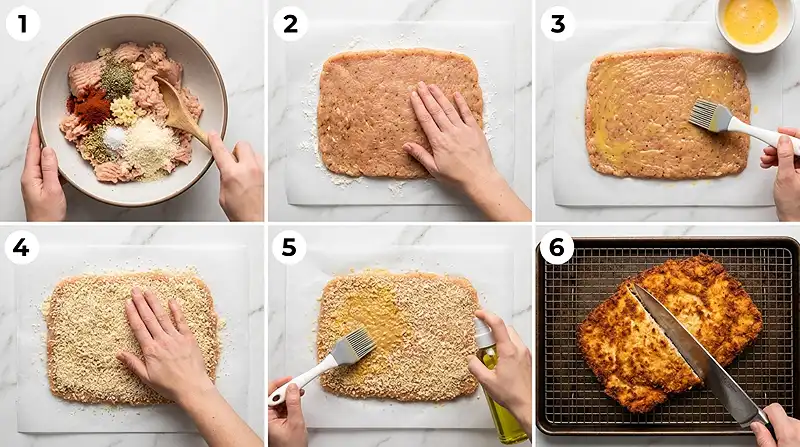 1

2

3

4

5

6