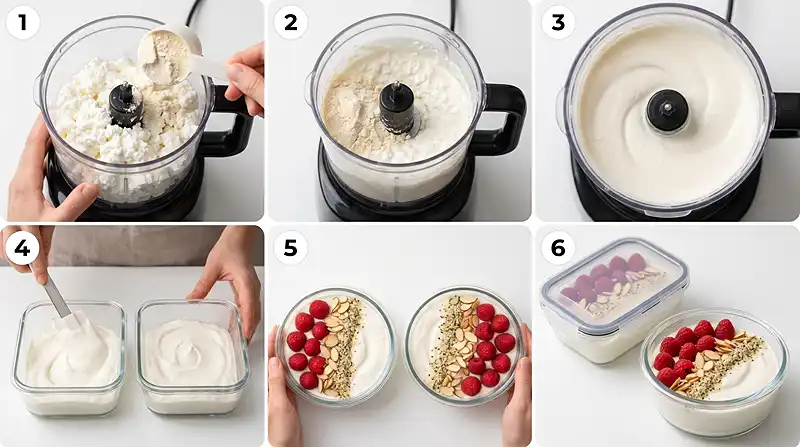 1

2

3

4

5

6