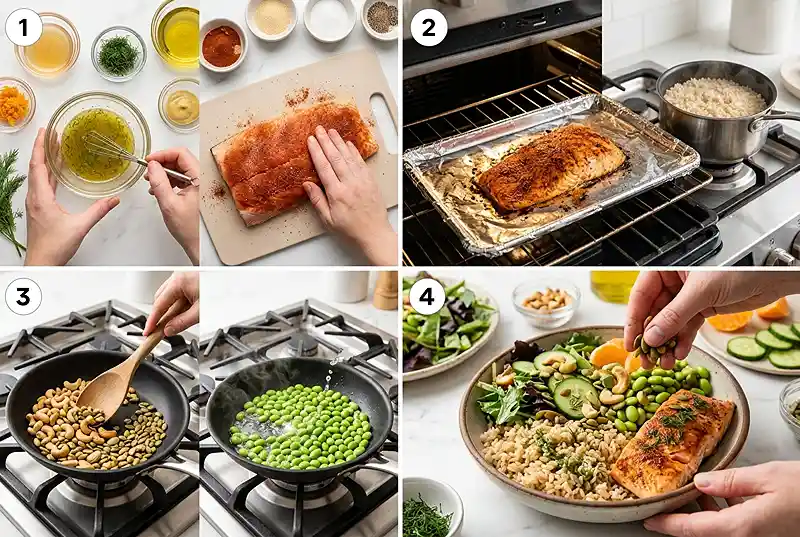 1

2

3

4