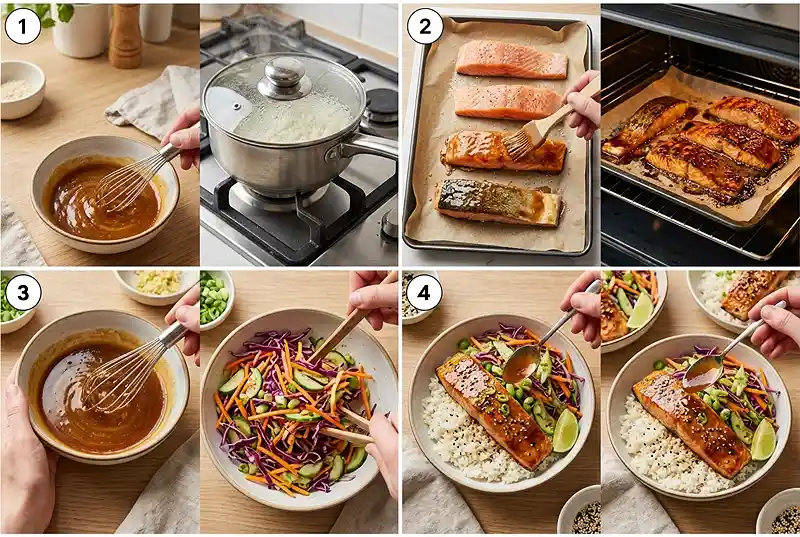 1

2

3

4