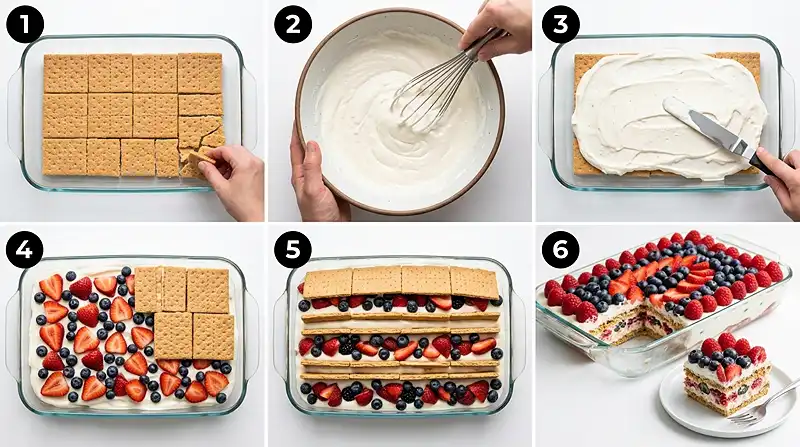 1
2
3
4
5
6