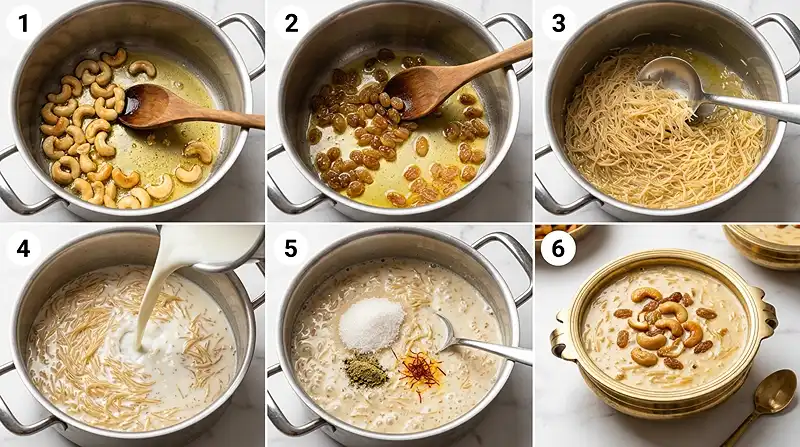 1
2
3
4
5
6