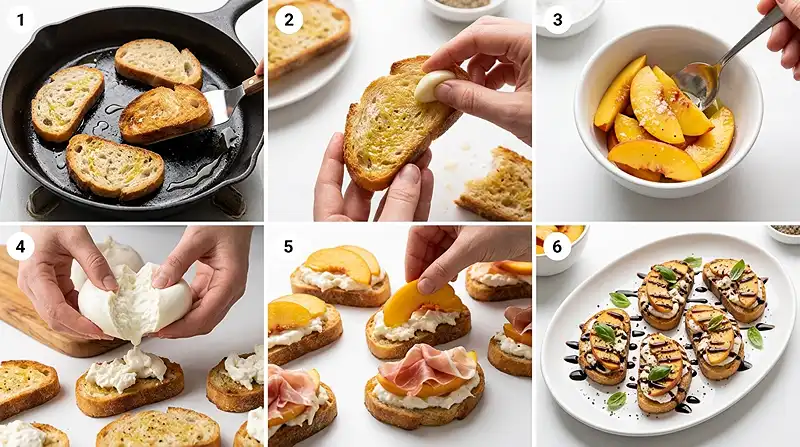 1
2
3
4
5
6